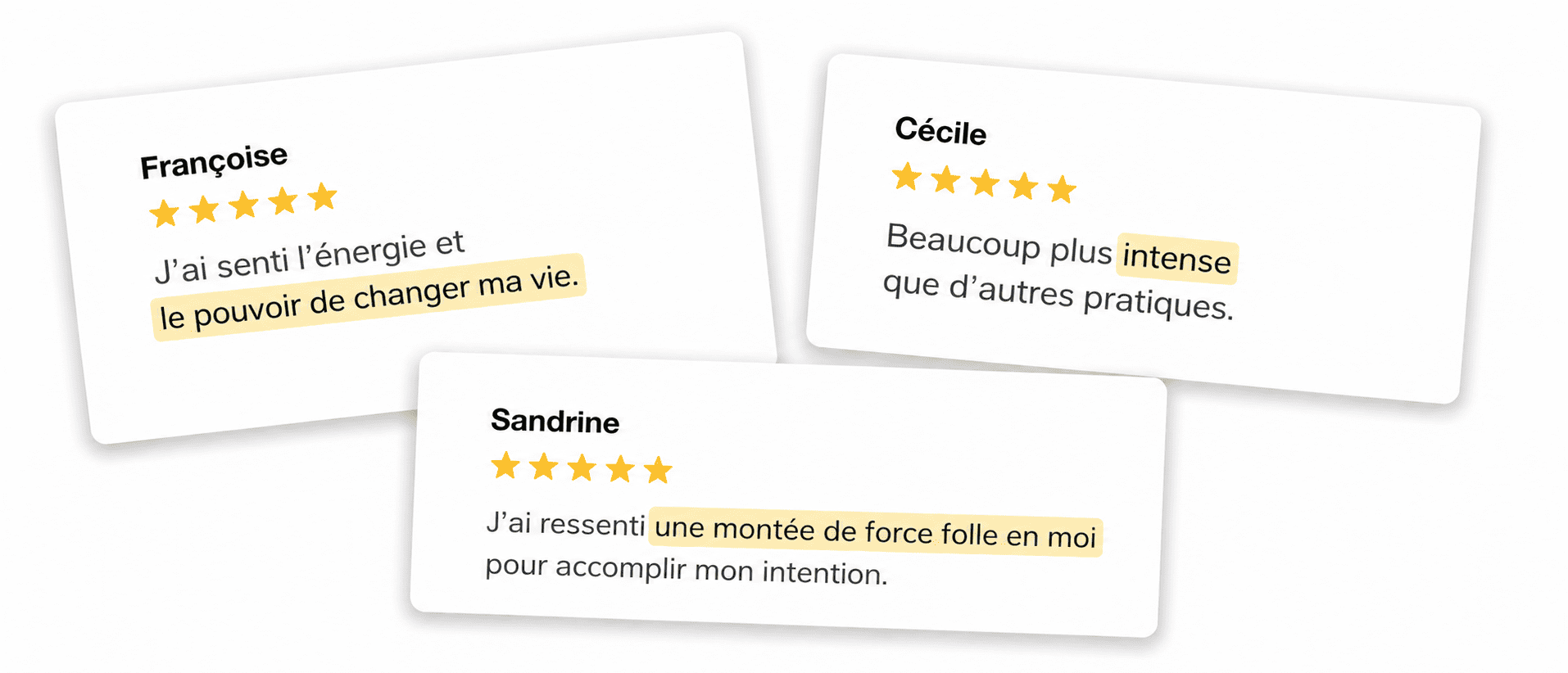 Françoise

J'ai senti l'énergie et le pouvoir de changer ma vie.

Cécile

Beaucoup plus intense que d'autres pratiques.

Sandrine

J'ai ressenti une montée de force folle en moi pour accomplir mon intention.